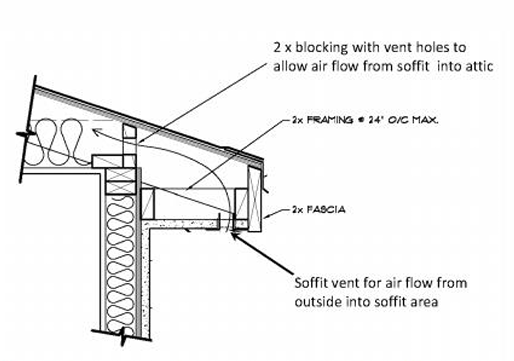 2 x blocking with vent holes to allow air flow from soffit into attic

2x FRAMING @ 24" O/C MAX.

2x FASCIA

Soffit vent for air flow from outside into soffit area